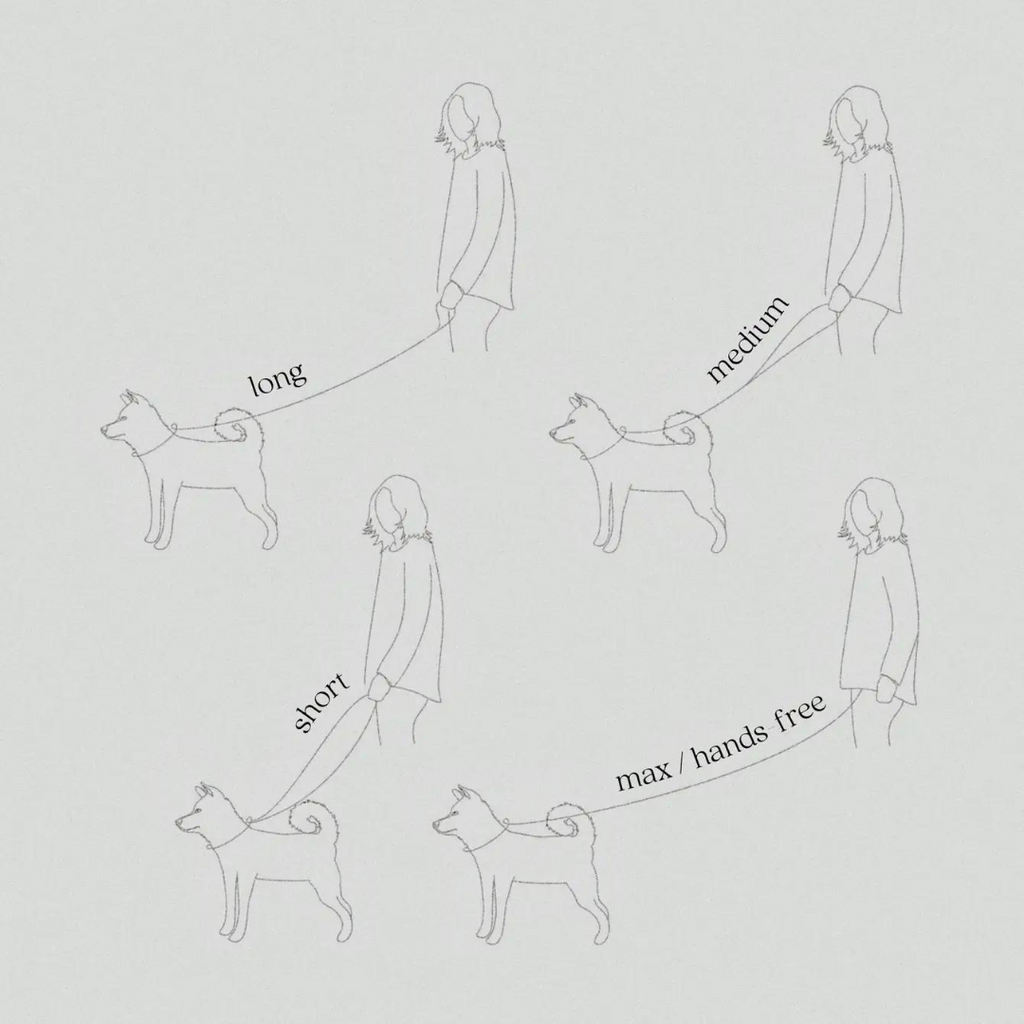 long

medium

short

max / hands free